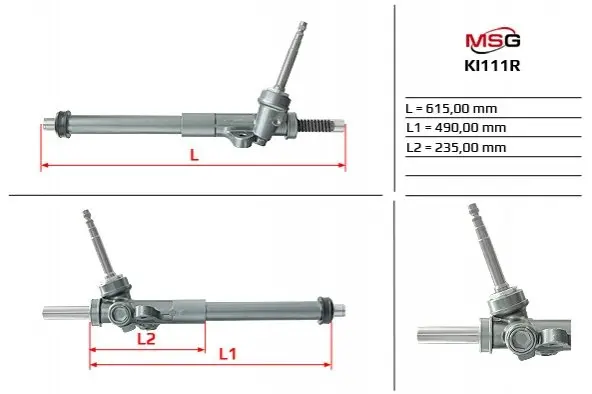 L

MSG
KI111R

L = 615,00 mm
L1 = 490,00 mm
L2 = 235,00 mm

L2
L1