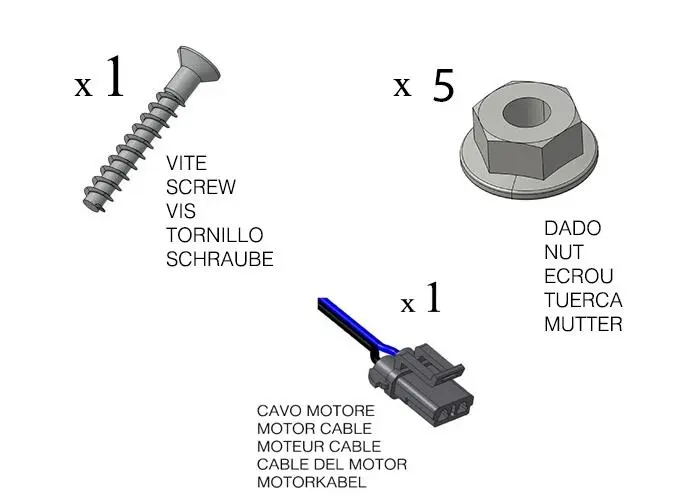 x 1

VITE
SCREW
VIS
TORNILLO
SCHRAUBE

x 5

DADO
NUT
ECROU
TUERCA
MUTTER

x 1

CAVO MOTORE
MOTOR CABLE
MOTEUR CABLE
CABLE DEL MOTOR
MOTORKABEL