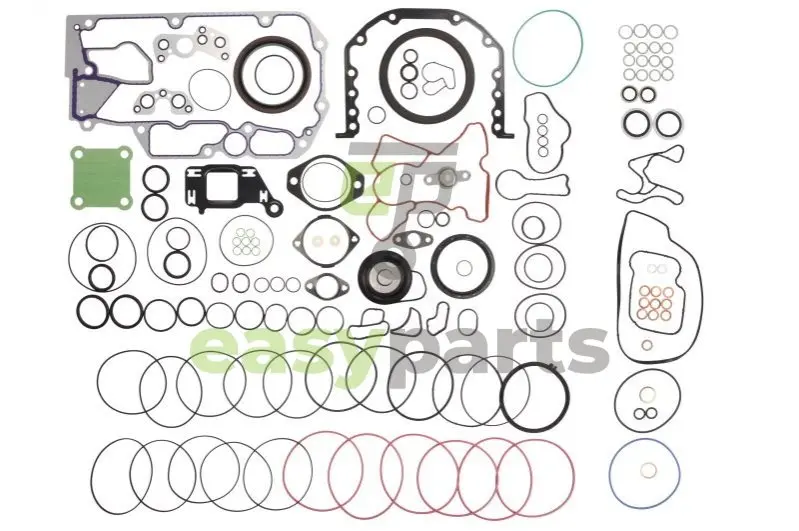 easyparts