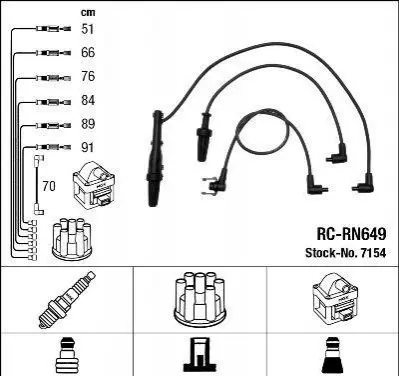 cm
51
66
76
84
89
91
70

RC-RN649
Stock-No. 7154