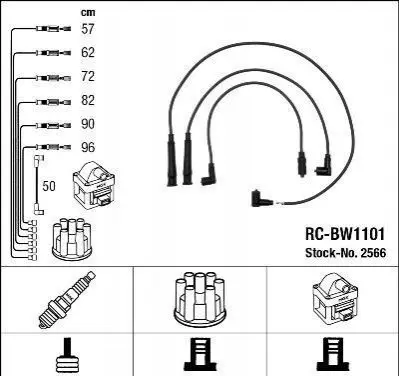 cm
57
62
72
82
90
96
50

RC-BW1101
Stock-No. 2566